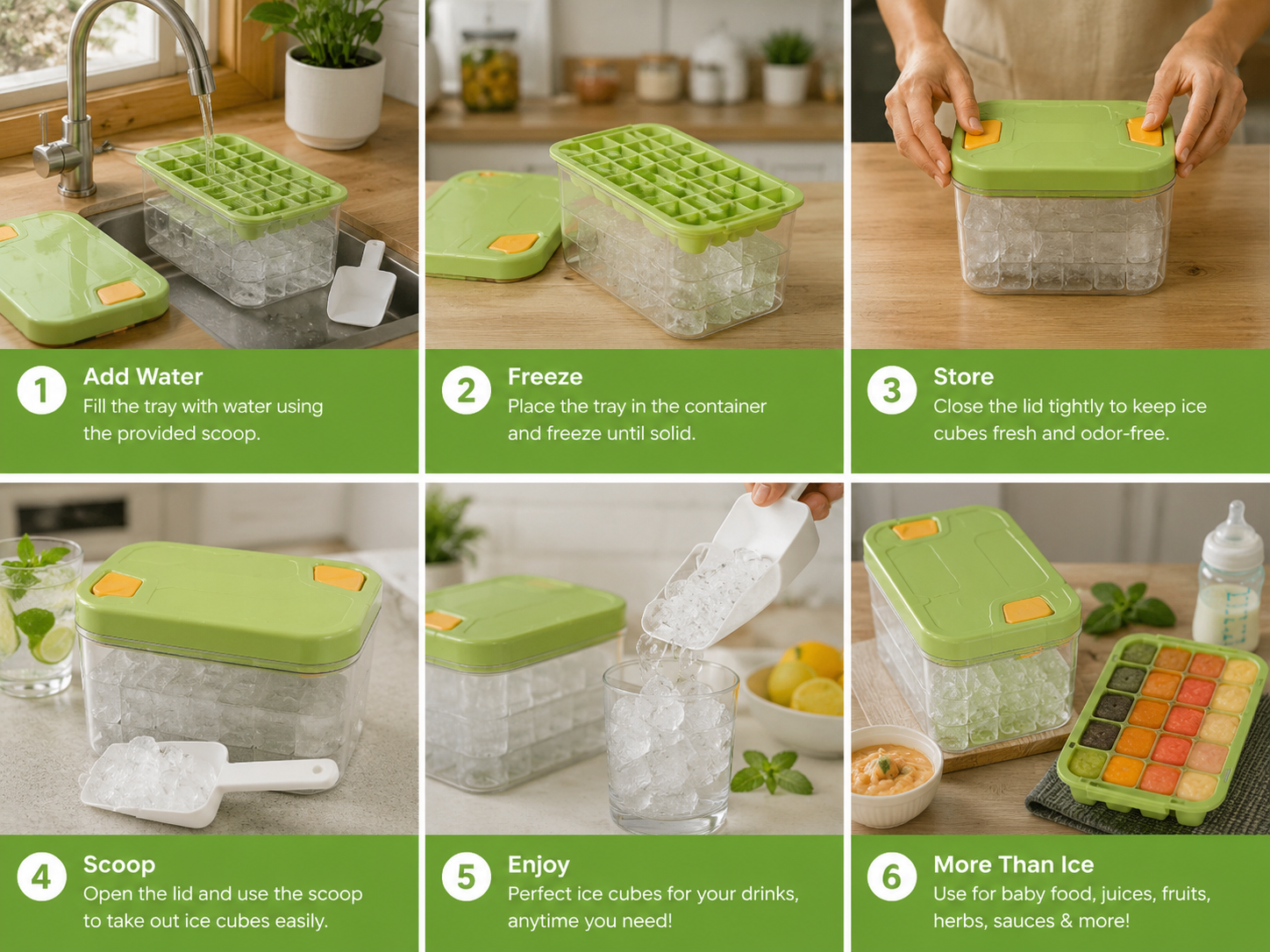 1 Add Water
Fill the tray with water using the provided scoop.

2 Freeze
Place the tray in the container and freeze until solid.

3 Store
Close the lid tightly to keep ice cubes fresh and odor-free.

4 Scoop
Open the lid and use the scoop to take out ice cubes easily.

5 Enjoy
Perfect ice cubes for your drinks, anytime you need!

6 More Than Ice
Use for baby food, juices, fruits, herbs, sauces & more!