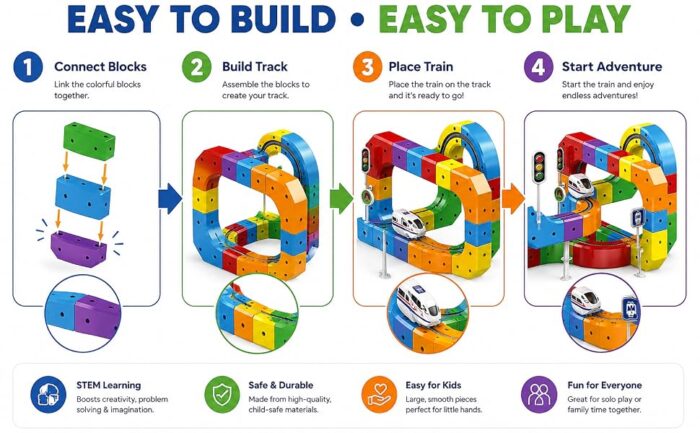 EASY TO BUILD • EASY TO PLAY

1 Connect Blocks
Link the colorful blocks together.

2 Build Track
Assemble the blocks to create your track.

3 Place Train
Place the train on the track and it's ready to go!

4 Start Adventure
Start the train and enjoy endless adventures!

STEM Learning
Boosts creativity, problem solving & imagination.

Safe & Durable
Made from high-quality, child-safe materials.

Easy for Kids
Large, smooth pieces perfect for little hands.

Fun for Everyone
Great for solo play or family time together.