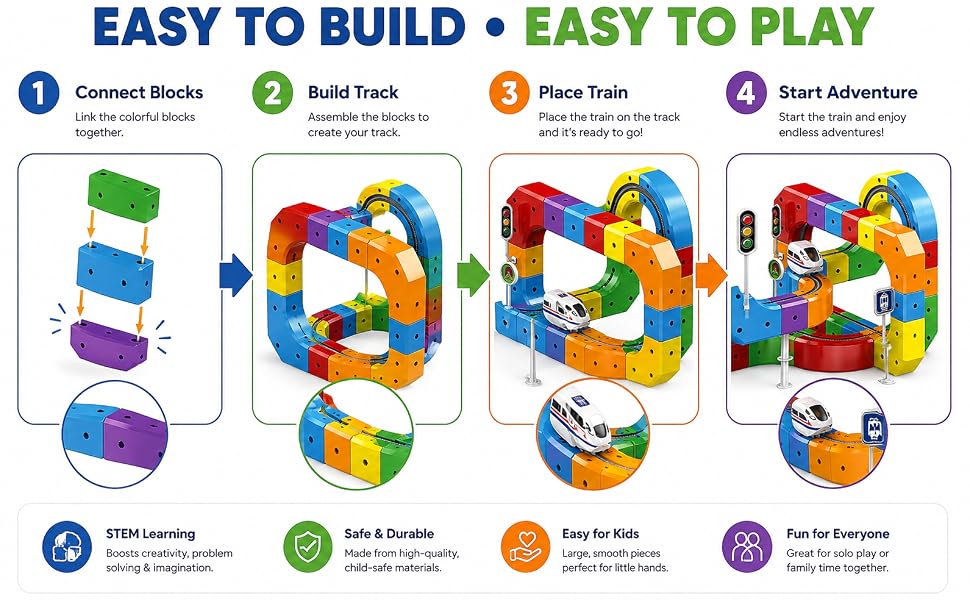 EASY TO BUILD • EASY TO PLAY

1 Connect Blocks
Link the colorful blocks together.

2 Build Track
Assemble the blocks to create your track.

3 Place Train
Place the train on the track and it's ready to go!

4 Start Adventure
Start the train and enjoy endless adventures!

STEM Learning
Boosts creativity, problem solving & imagination.

Safe & Durable
Made from high-quality, child-safe materials.

Easy for Kids
Large, smooth pieces perfect for little hands.

Fun for Everyone
Great for solo play or family time together.